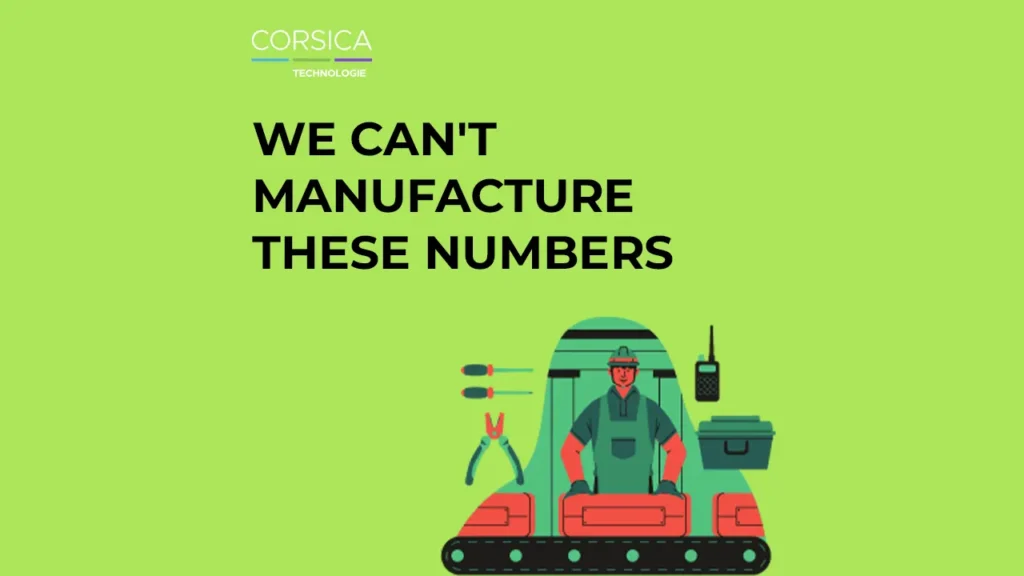 CORSICA
TECHNOLOGIE

WE CAN'T MANUFACTURE THESE NUMBERS